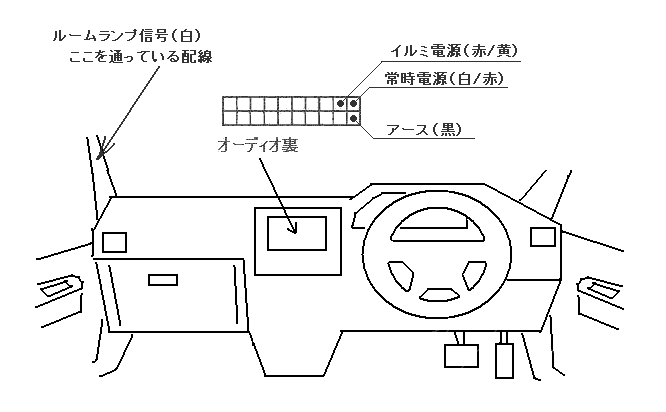 ルームランプ信号（白）
ここを通っている配線

イルミ電源（赤/黄）
常時電源（白/赤）

アース（黒）

オーディオ裏